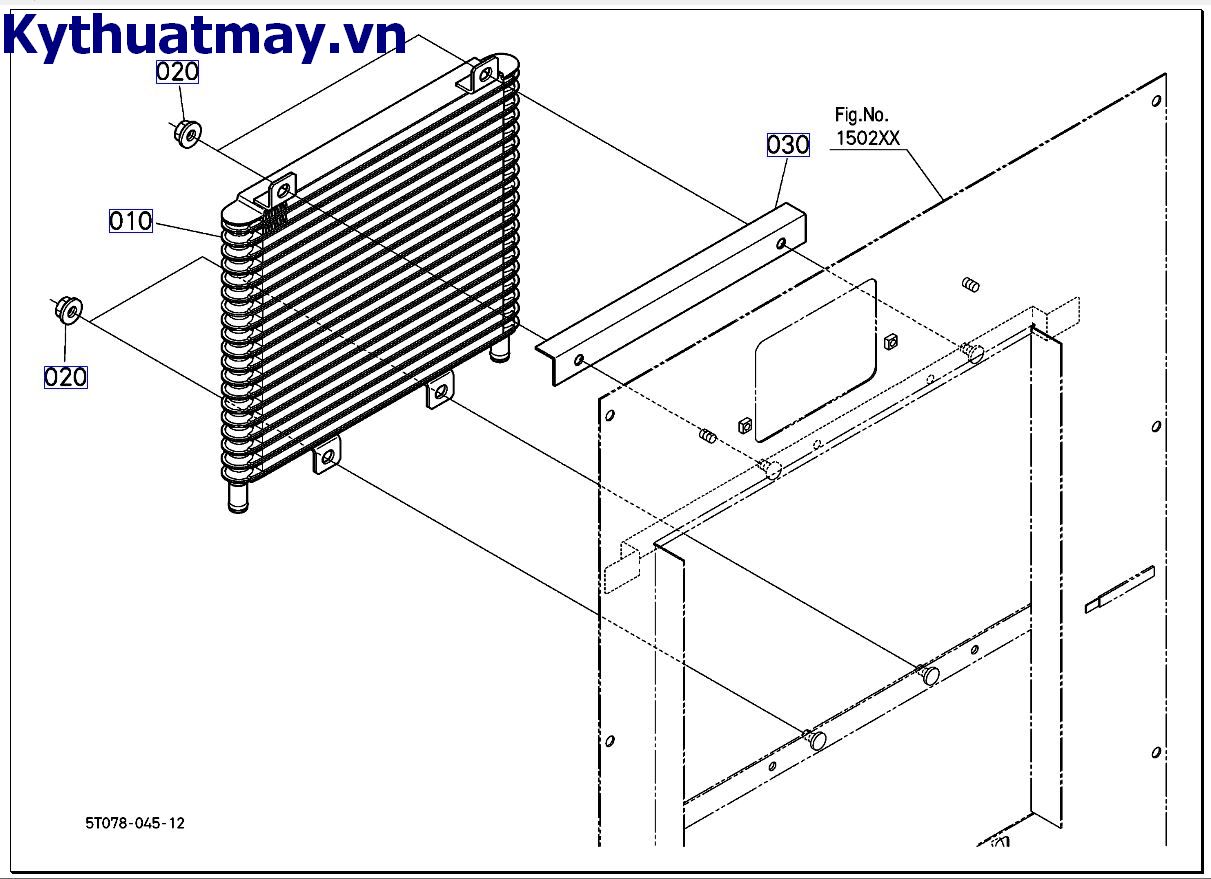 Kythuatmay.vn

020

Fig.No.
1502XX

030

010

020

5T078-045-12